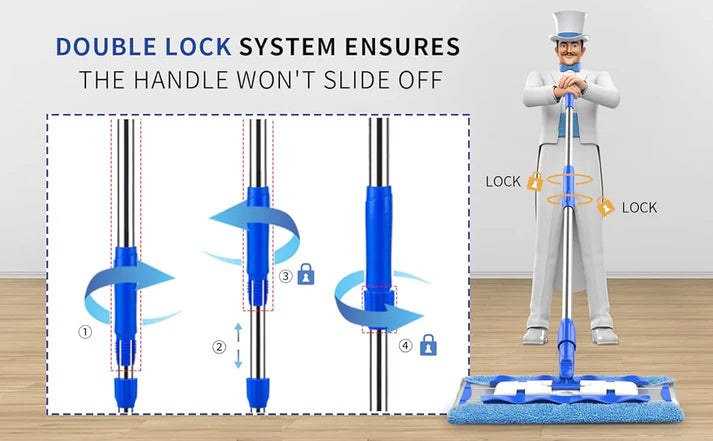 DOUBLE LOCK SYSTEM ENSURES
THE HANDLE WON'T SLIDE OFF

①

②

③

④

LOCK

LOCK