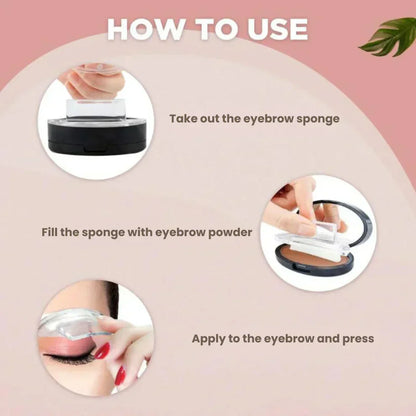 HOW TO USE

Take out the eyebrow sponge

Fill the sponge with eyebrow powder

Apply to the eyebrow and press